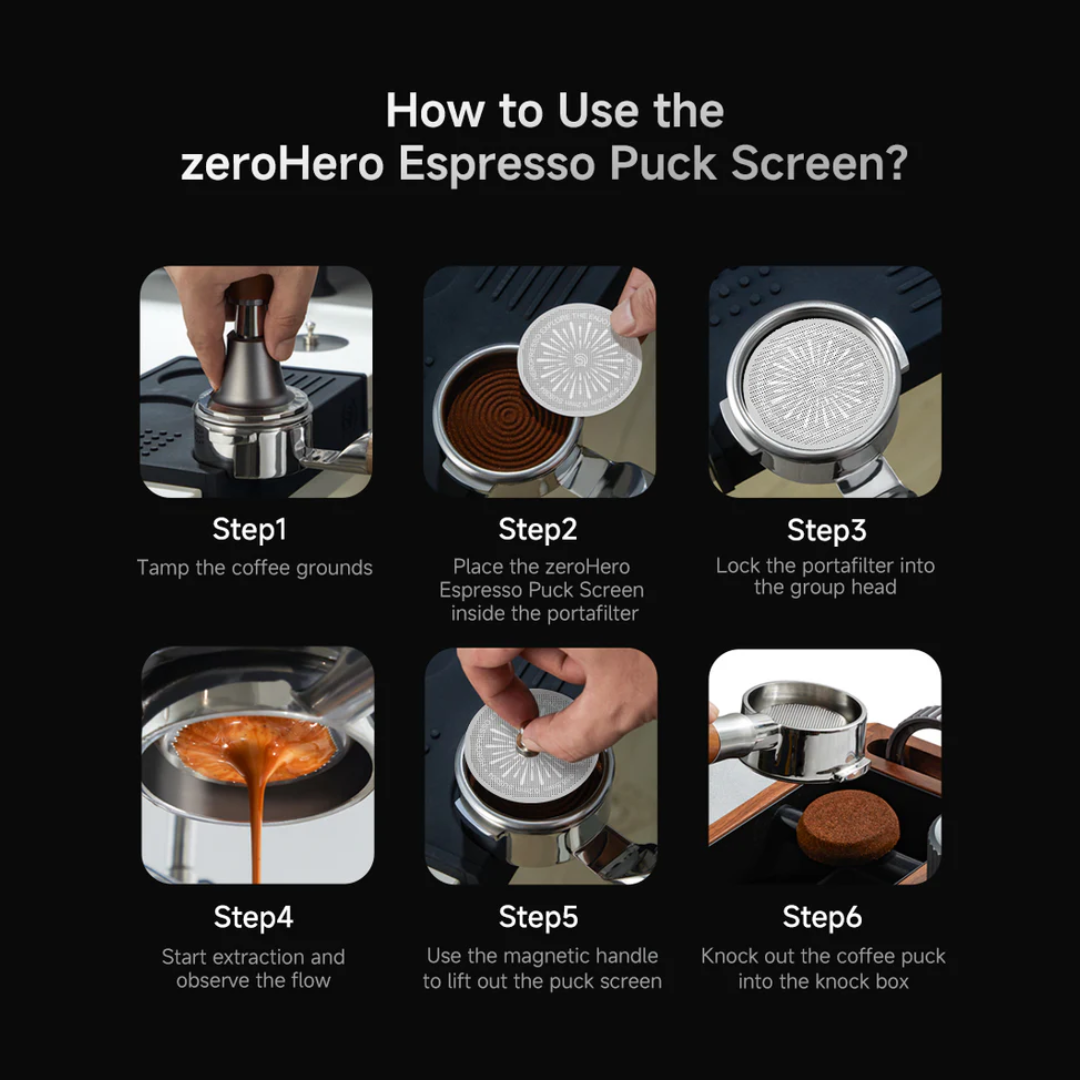 How to Use the
zeroHero Espresso Puck Screen?

Step1
Tamp the coffee grounds

Step2
Place the zeroHero Espresso Puck Screen inside the portafilter

Step3
Lock the portafilter into the group head

Step4
Start extraction and observe the flow

Step5
Use the magnetic handle to lift out the puck screen

Step6
Knock out the coffee puck into the knock box