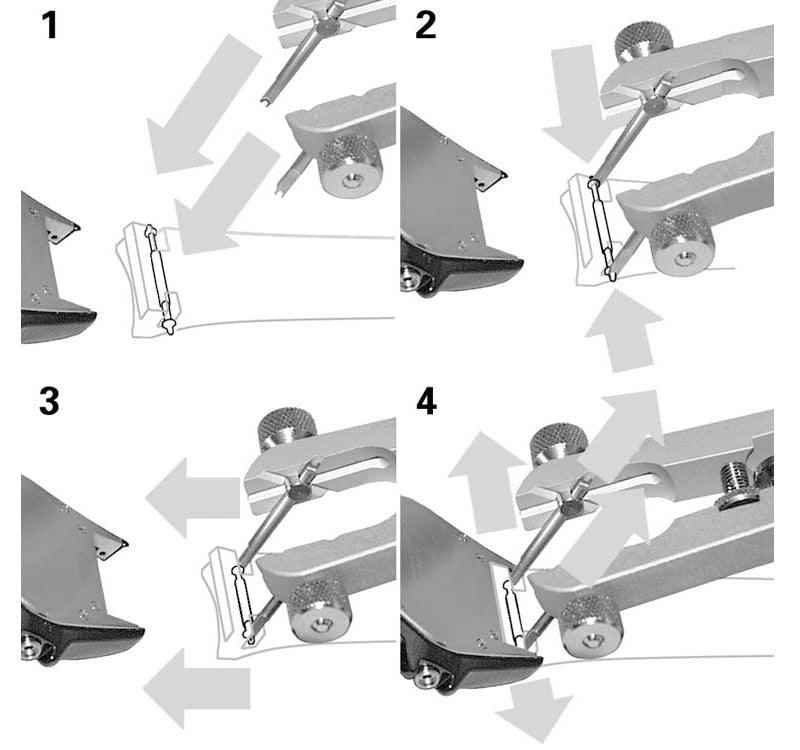 1

2

3

4