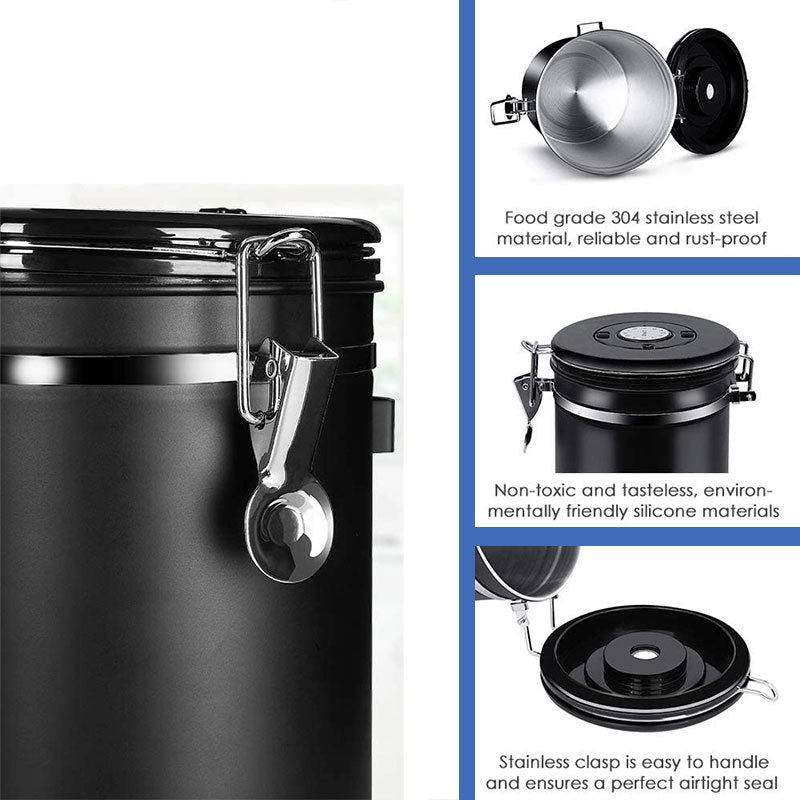 Food grade 304 stainless steel material, reliable and rust-proof

Non-toxic and tasteless, environmentally friendly silicone materials

Stainless clasp is easy to handle and ensures a perfect airtight seal