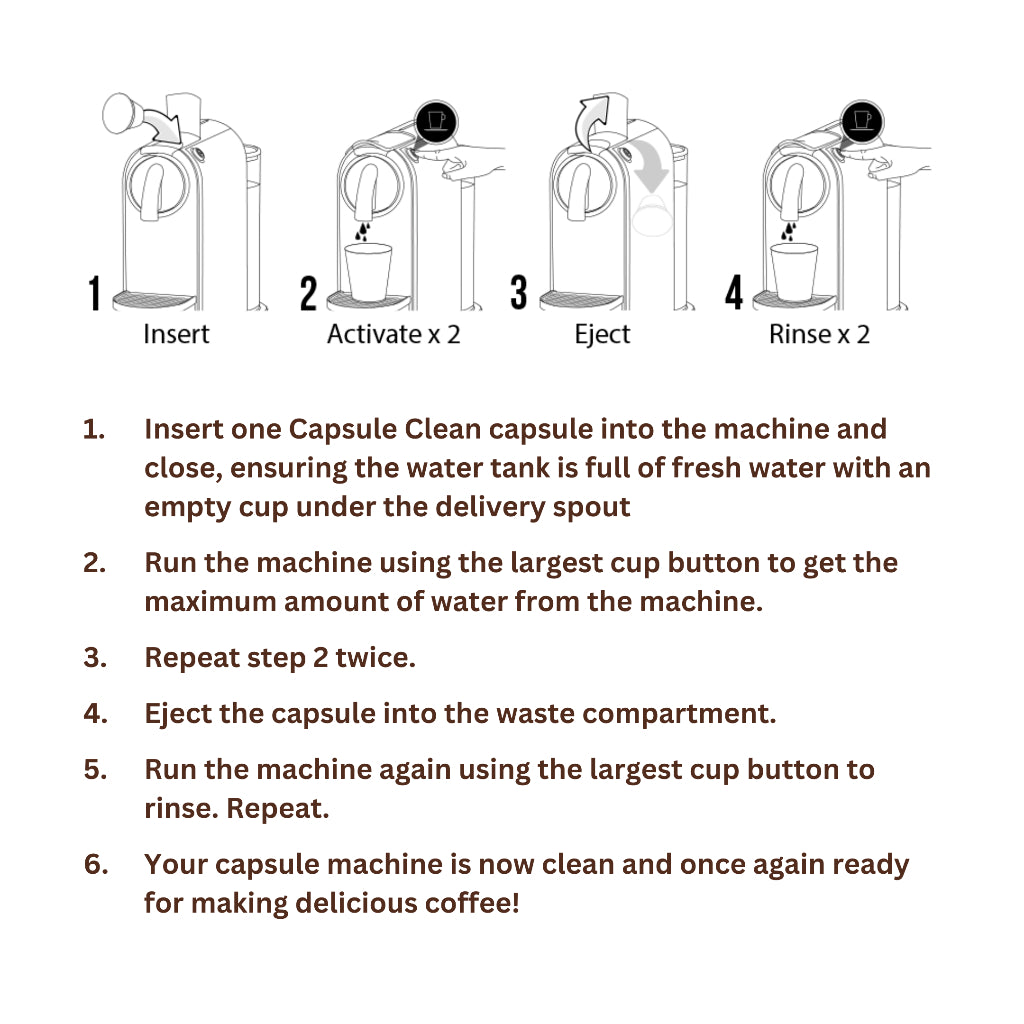 1 Insert

2 Activate x 2

3 Eject

4 Rinse x 2

1. Insert one Capsule Clean capsule into the machine and close, ensuring the water tank is full of fresh water with an empty cup under the delivery spout

2. Run the machine using the largest cup button to get the maximum amount of water from the machine.

3. Repeat step 2 twice.

4. Eject the capsule into the waste compartment.

5. Run the machine again using the largest cup button to rinse. Repeat.

6. Your capsule machine is now clean and once again ready for making delicious coffee!